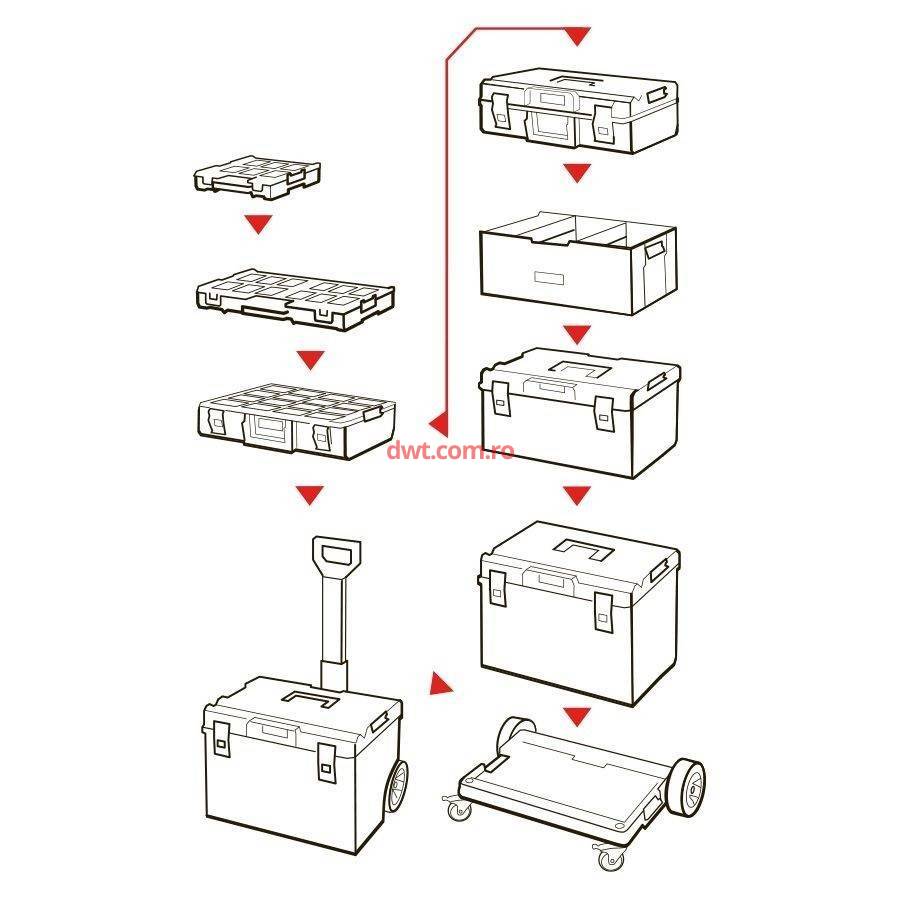 dwt.com.ro