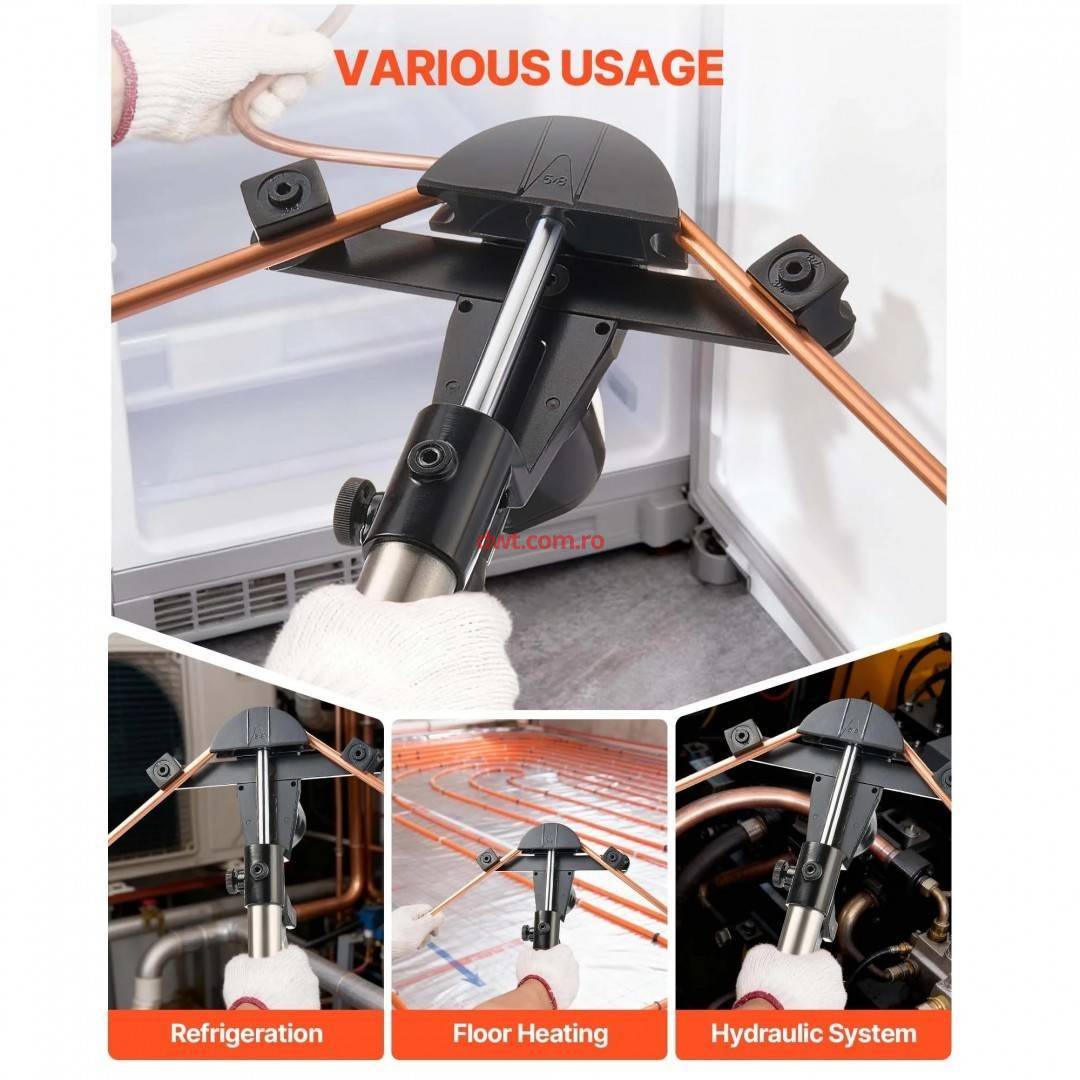 VARIOUS USAGE

5/8

dwt.com.ro

Refrigeration

Floor Heating

Hydraulic System