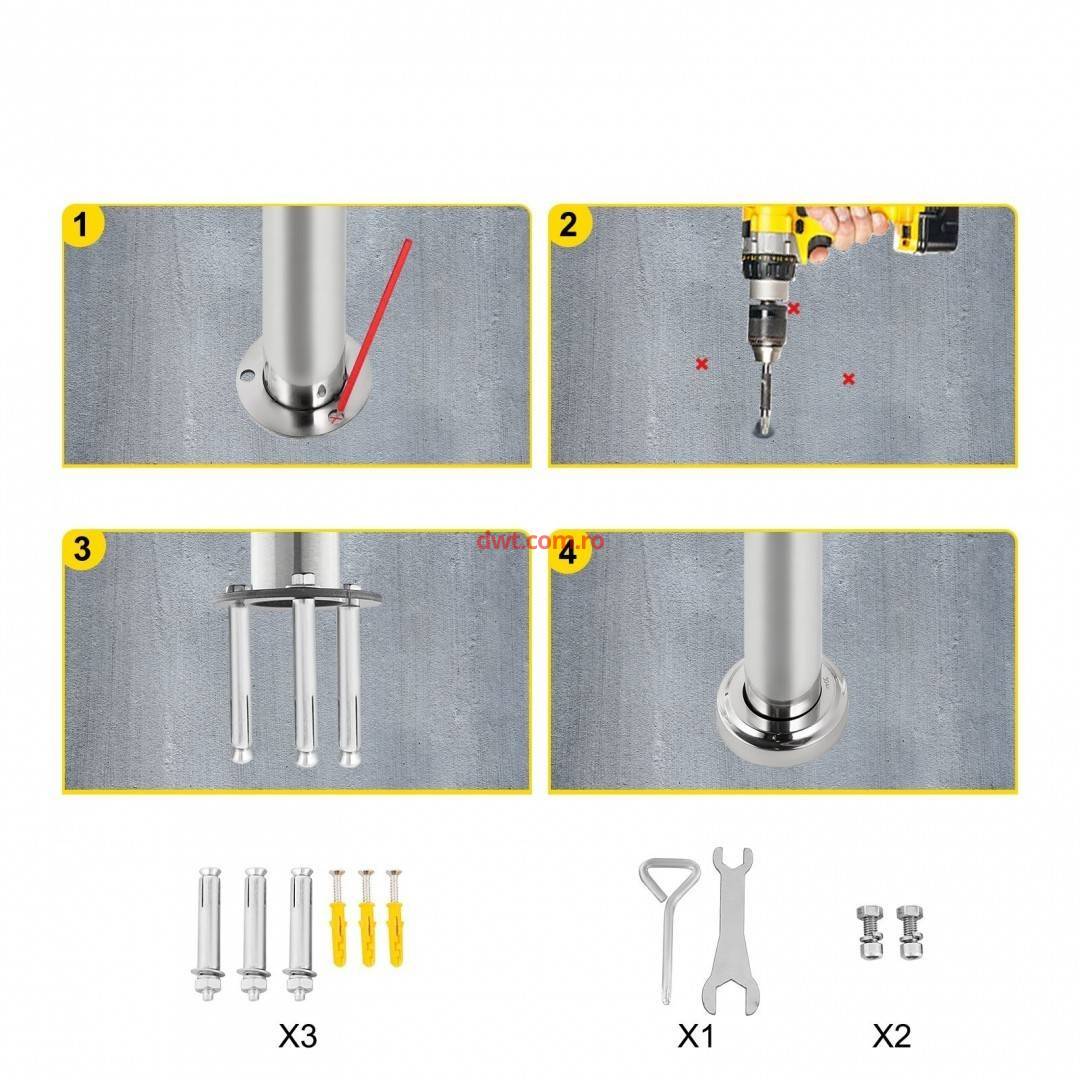 1

2

3

dwt.com.ro

4

X3

X1

X2