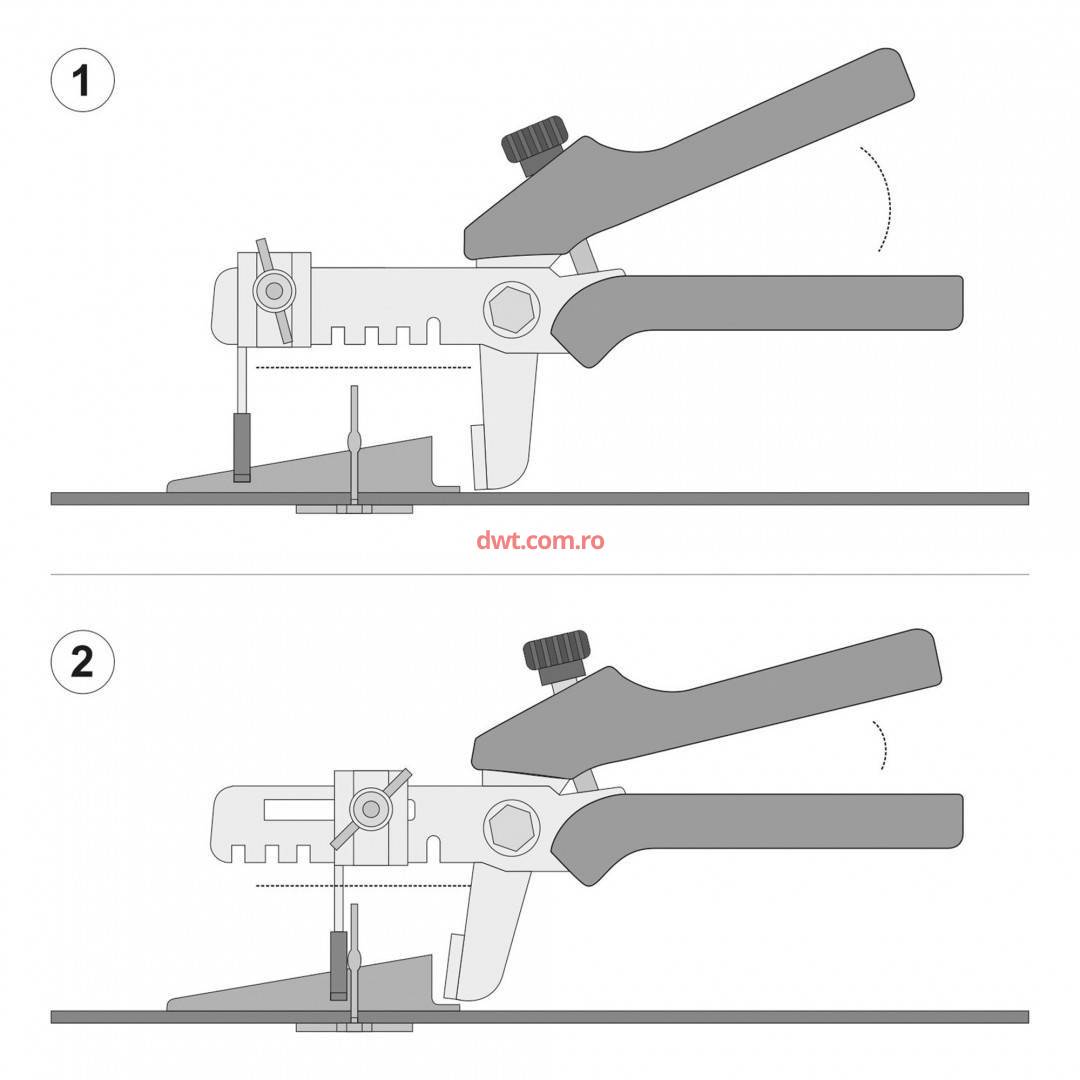 1

dwt.com.ro

2