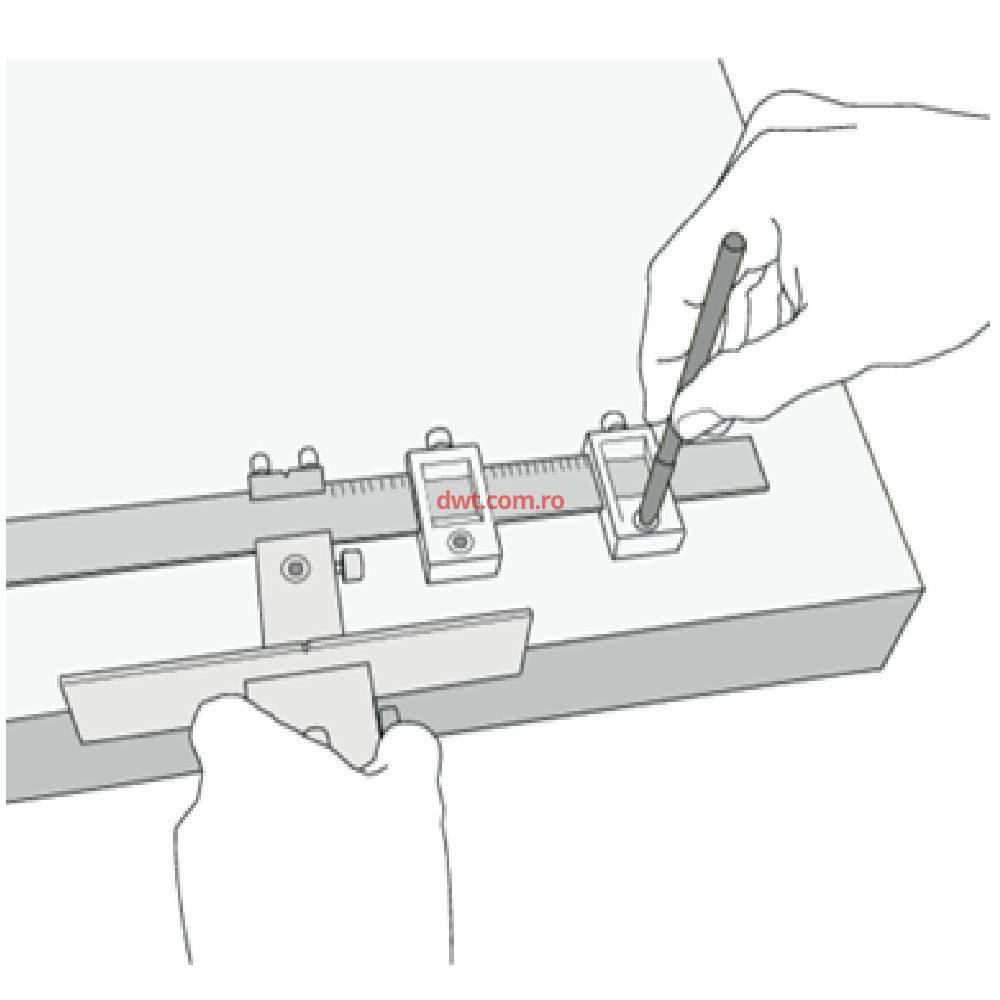 dwt.com.ro